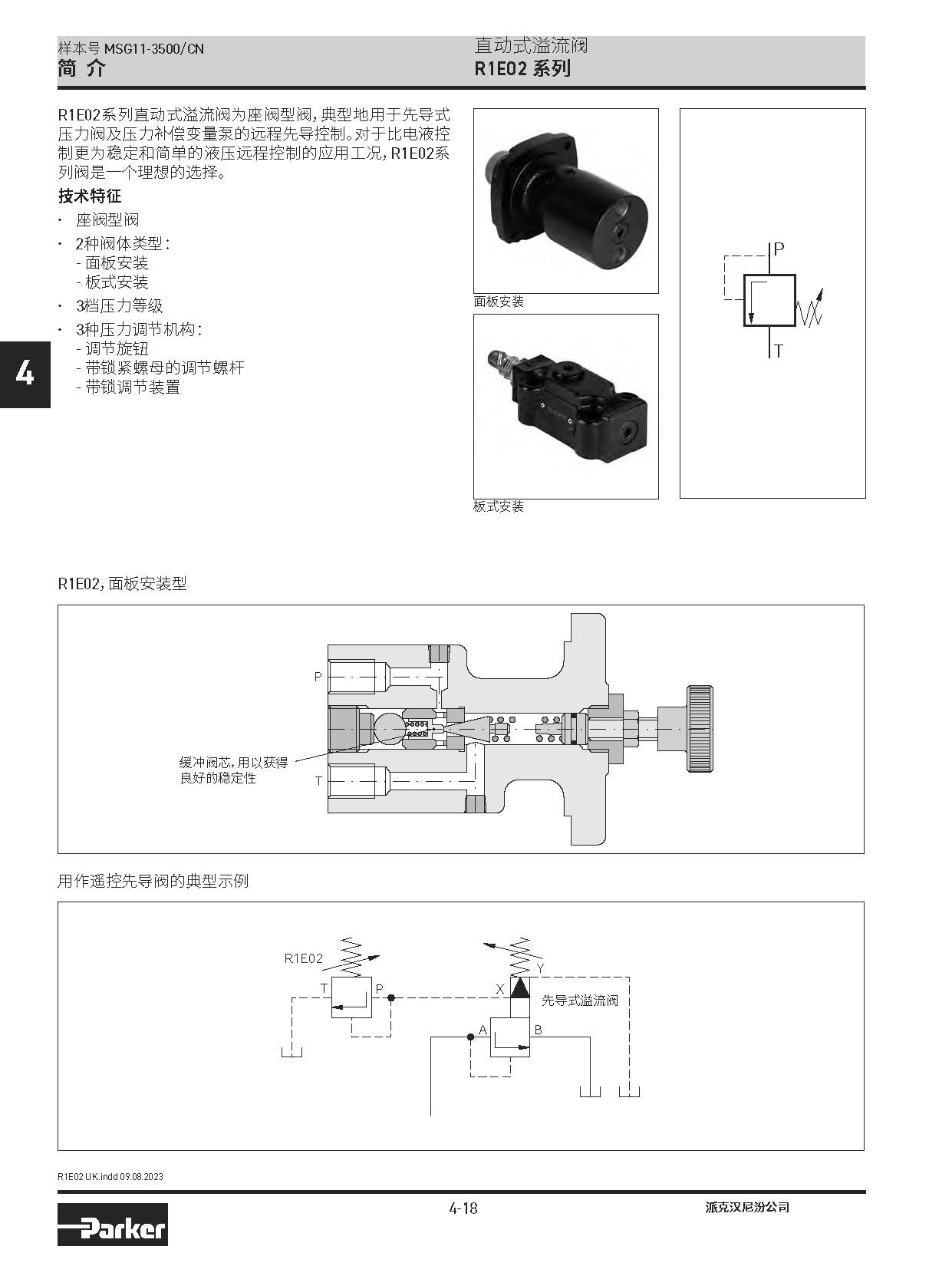 样本号 MSG11-3500/CN
简 介

直动式溢流阀
R1E02 系列

R1E02系列直动式溢流阀为座阀型阀，典型地用于先导式压力阀及压力补偿变量泵的远程先导控制。对于比电液控制更为稳定和简单的液压远程控制的应用工况，R1E02系列阀是一个理想的选择。

技术特征

· 座阀型阀
· 2种阀体类型：
 - 面板安装
 - 板式安装
· 3档压力等级
· 3种压力调节机构：
 - 调节旋钮
 - 带锁紧螺母的调节螺杆
 - 带锁调节装置

4

面板安装

板式安装

P

T

R1E02，面板安装型

P

T

缓冲阀芯，用以获得良好的稳定性

用作遥控先导阀的典型示例

R1E02

T

P

X

Y

先导式溢流阀

A

B

R1E02 UK.indd 09.08.2023

Parker

4-18

派克汉尼汾公司